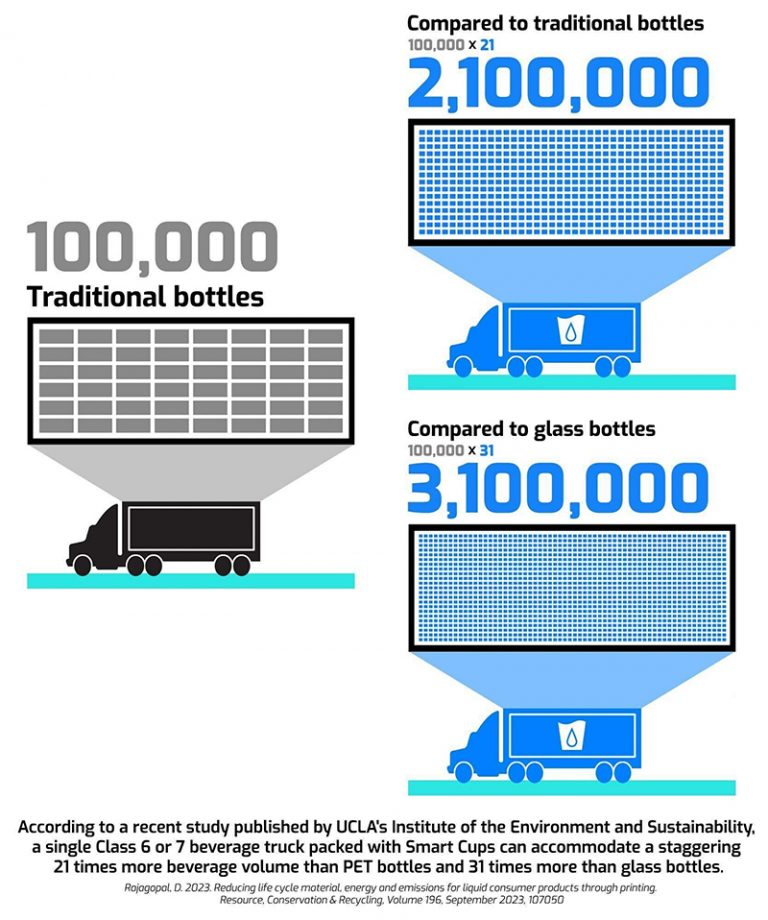 100,000
Traditional bottles

Compared to traditional bottles
100,000 x 21
2,100,000

Compared to glass bottles
100,000 x 31
3,100,000

According to a recent study published by UCLA's Institute of the Environment and Sustainability, a single Class 6 or 7 beverage truck packed with Smart Cups can accommodate a staggering 21 times more beverage volume than PET bottles and 31 times more than glass bottles.

Rajagopal, D. 2023. Reducing life cycle material, energy and emissions for liquid consumer products through printing. Resource, Conservation & Recycling, Volume 196, September 2023, 107050